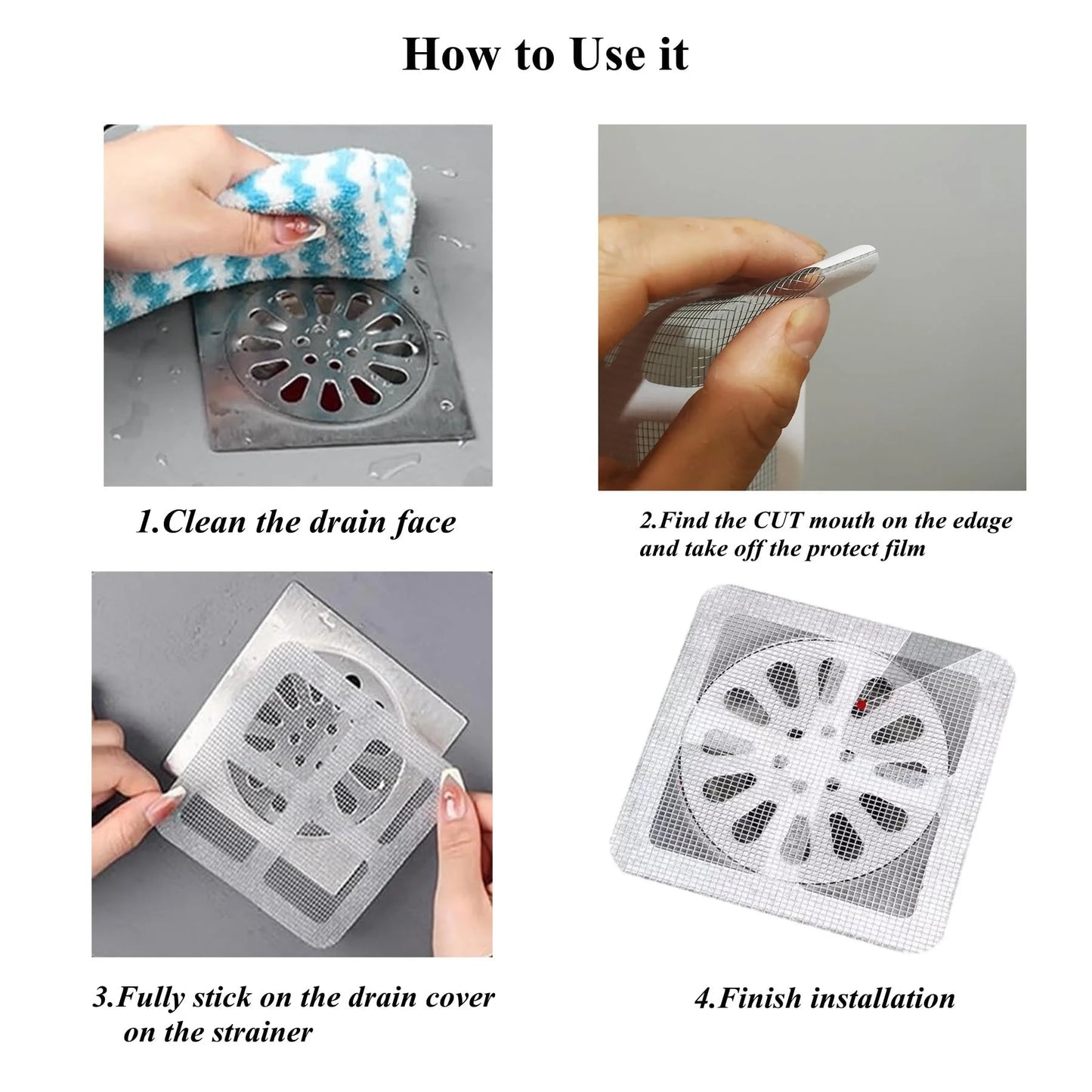 How to Use it

1.Clean the drain face

2.Find the CUT mouth on the edage and take off the protect film

3.Fully stick on the drain cover on the strainer

4.Finish installation