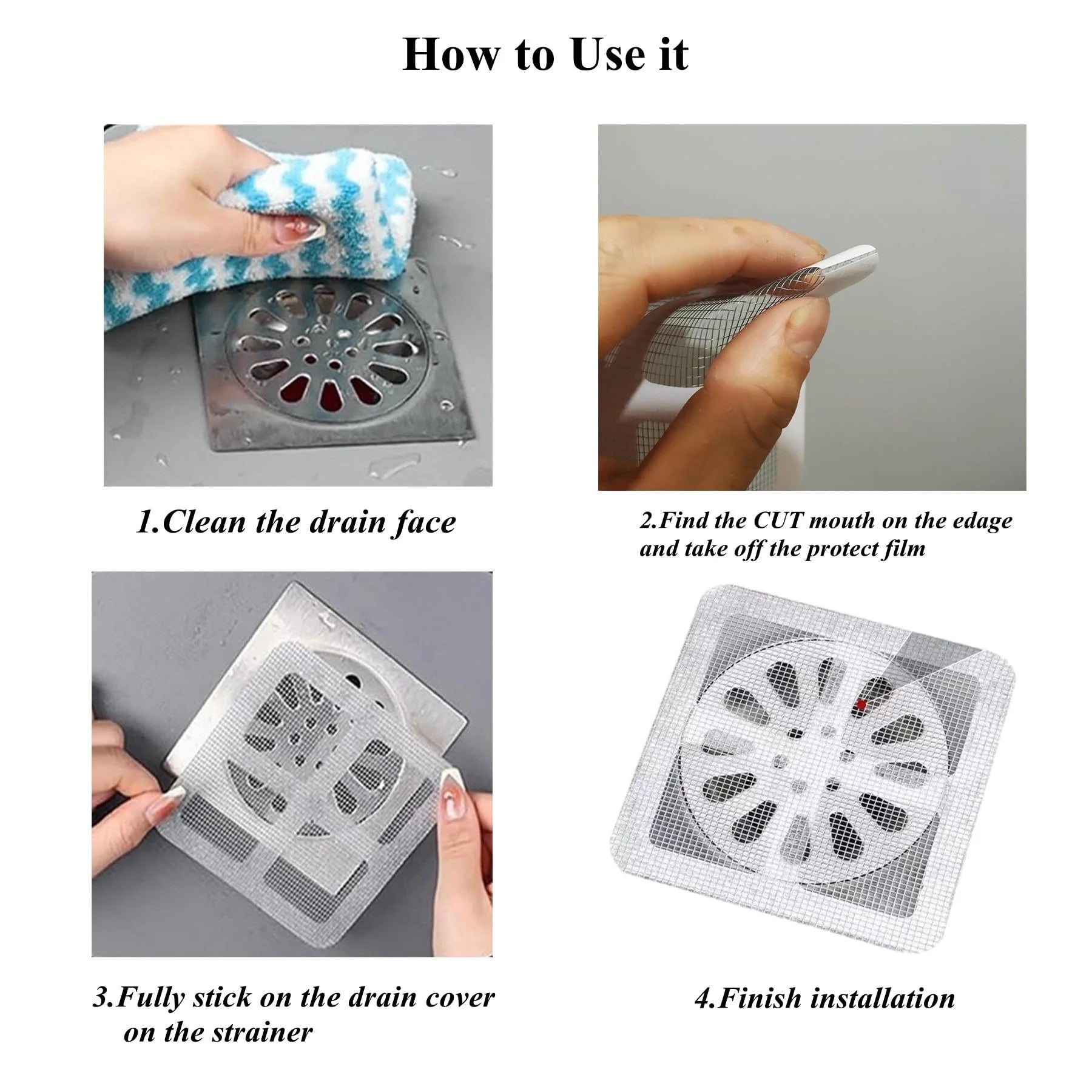 How to Use it

1.Clean the drain face

2.Find the CUT mouth on the edage and take off the protect film

3.Fully stick on the drain cover on the strainer

4.Finish installation