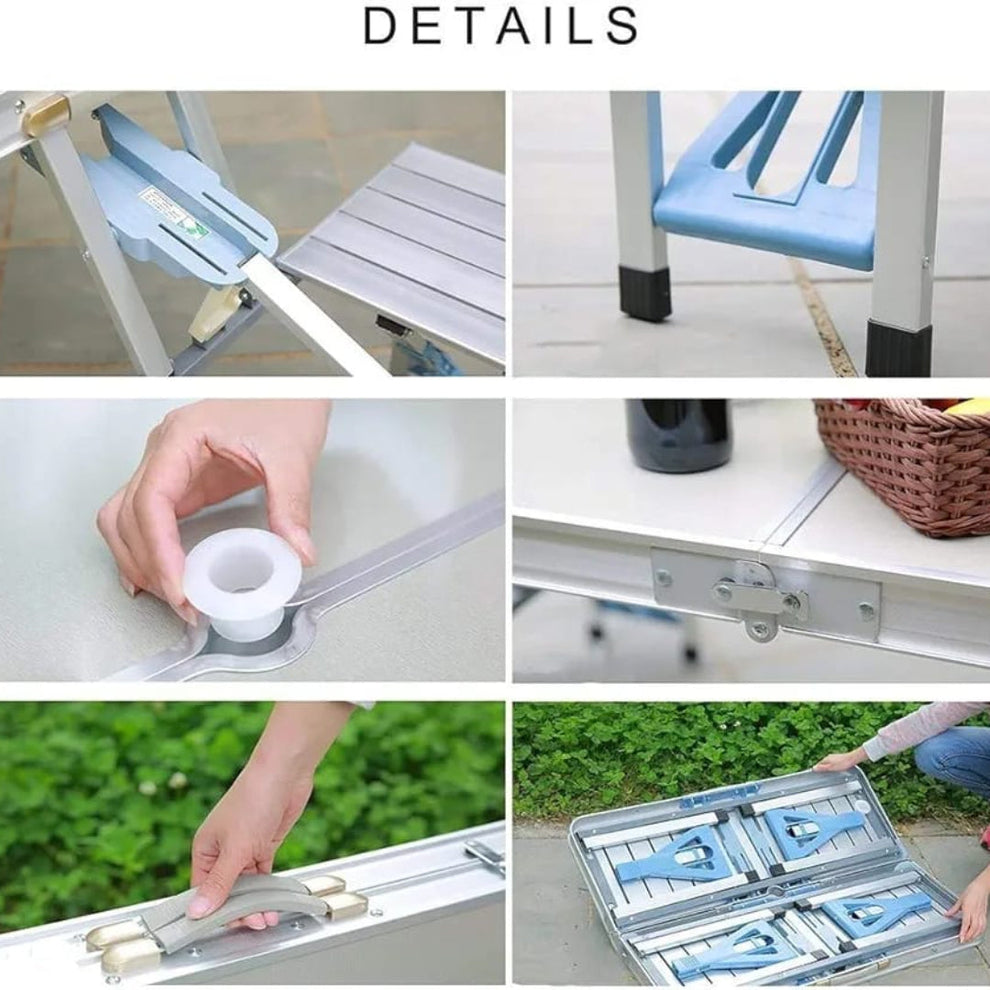 DETAILS